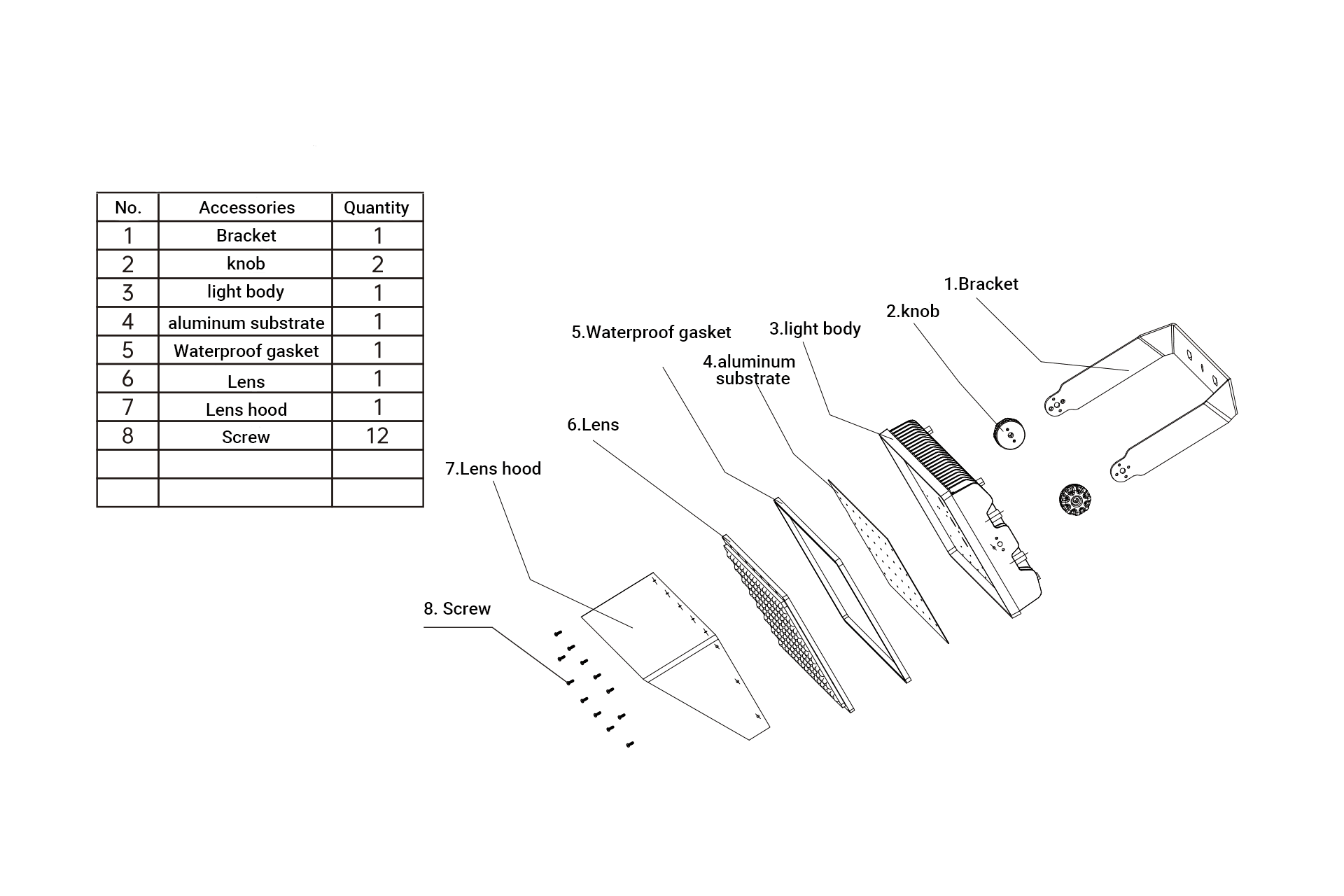 | No. | Accessories | Quantity |
|---|---|---|
| 1 | Bracket | 1 |
| 2 | knob | 2 |
| 3 | light body | 1 |
| 4 | aluminum substrate | 1 |
| 5 | Waterproof gasket | 1 |
| 6 | Lens | 1 |
| 7 | Lens hood | 1 |
| 8 | Screw | 12 |
| | | |
| | | |

1.Bracket

2.knob

3.light body

4.aluminum substrate

5.Waterproof gasket

6.Lens

7.Lens hood

8. Screw